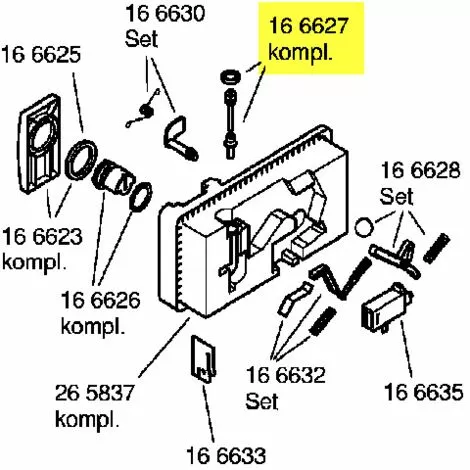 16 6630
Set

16 6627
kompl.

16 6625

16 6628
Set

16 6623
kompl.

16 6626
kompl.

26 5837
kompl.

16 6632
Set

16 6635

16 6633